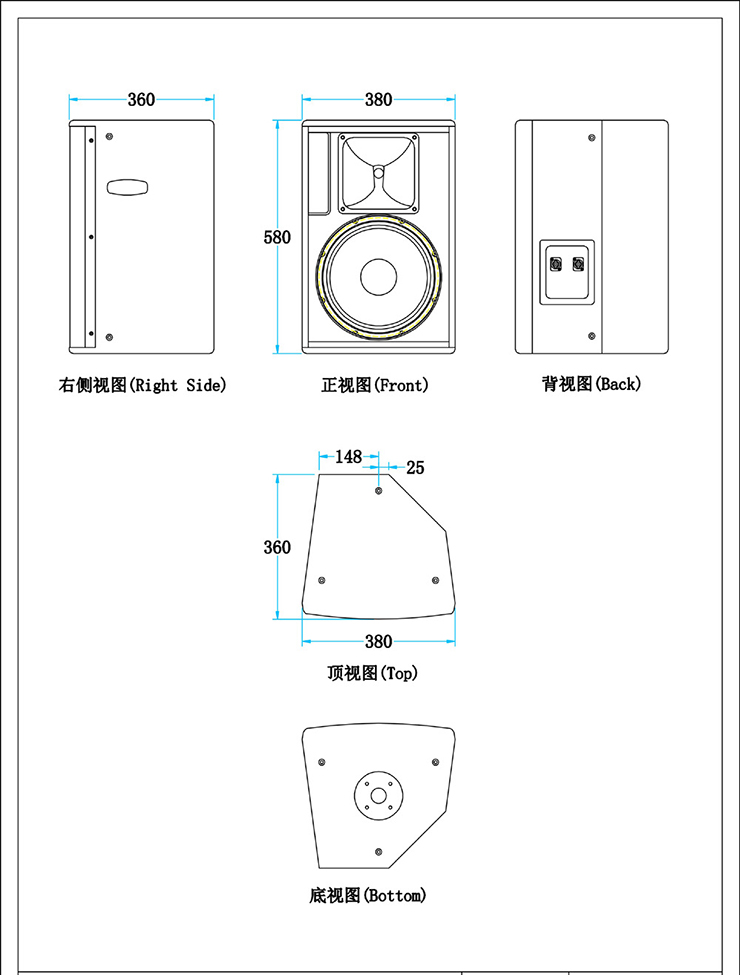 360

380

580

右侧视图(Right Side)

正视图(Front)

背视图(Back)

148

25

360

380

顶视图(Top)

底视图(Bottom)