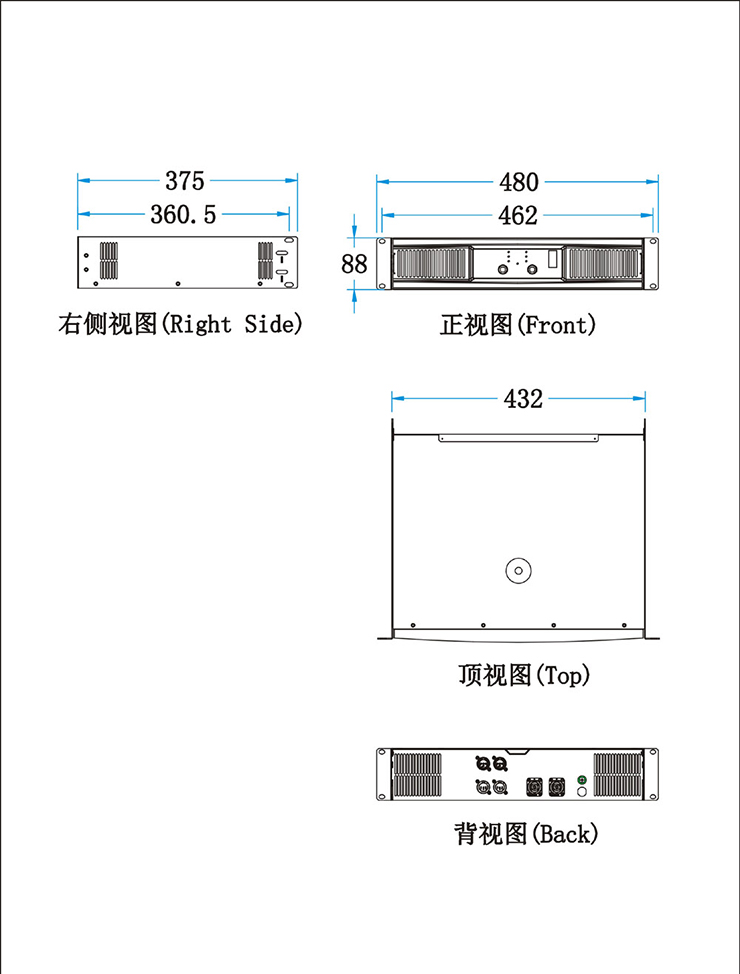 375

360.5

右侧视图(Right Side)

480

462

88

正视图(Front)

432

顶视图(Top)

背视图(Back)