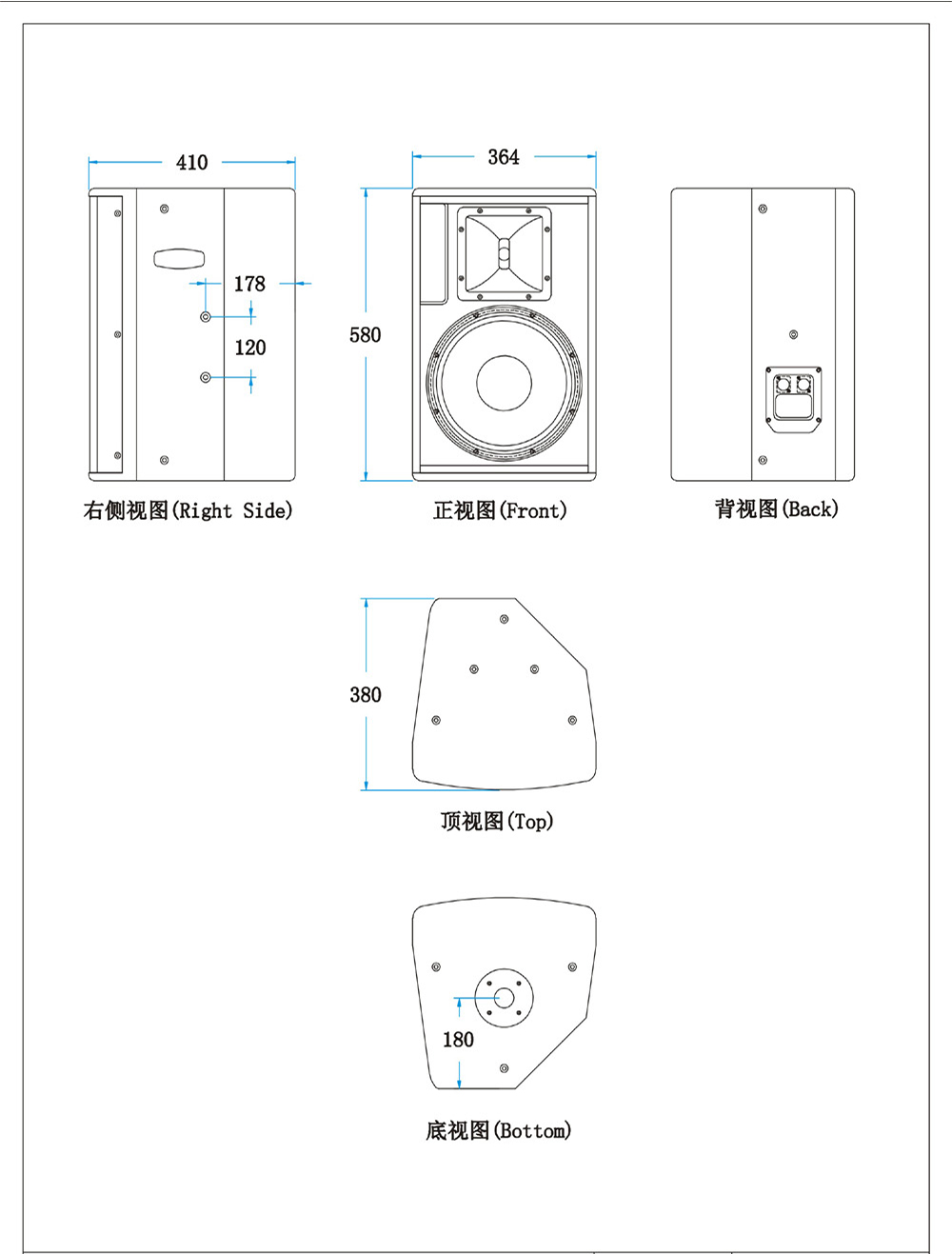 410

178

120

右侧视图(Right Side)

364

580

正视图(Front)

背视图(Back)

380

顶视图(Top)

180

底视图(Bottom)